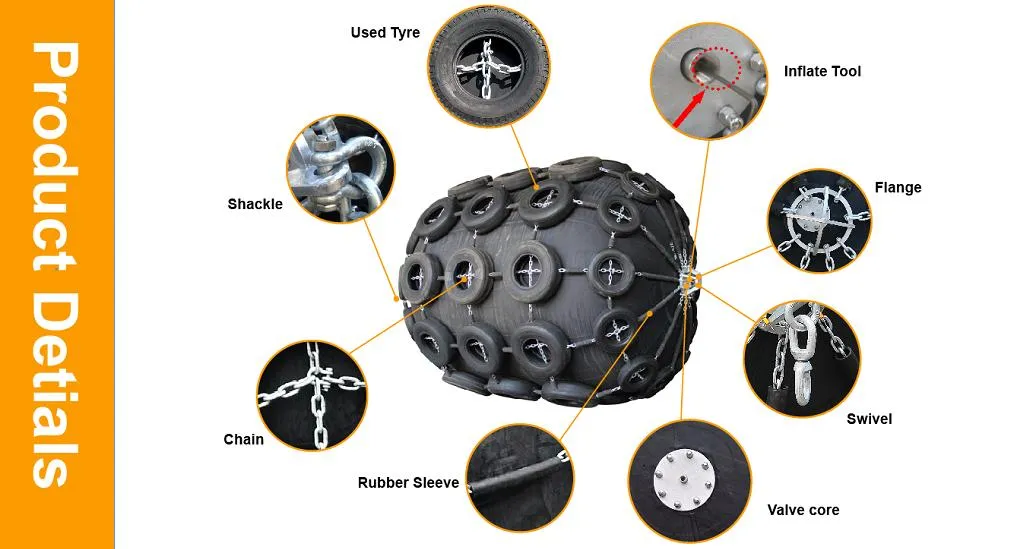 Product Detials

Used Tyre

Inflate Tool

Shackle

Flange

Chain

Swivel

Rubber Sleeve

Valve core