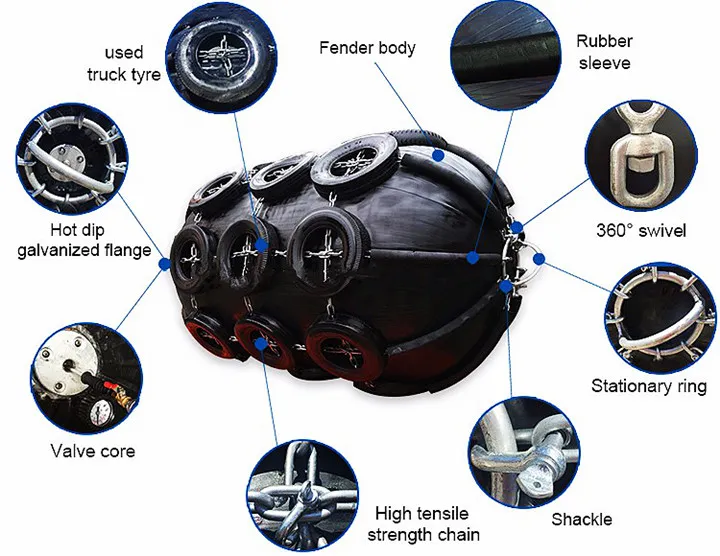 used truck tyre

Fender body

Rubber sleeve

Hot dip galvanized flange

360° swivel

Stationary ring

Valve core

High tensile strength chain

Shackle