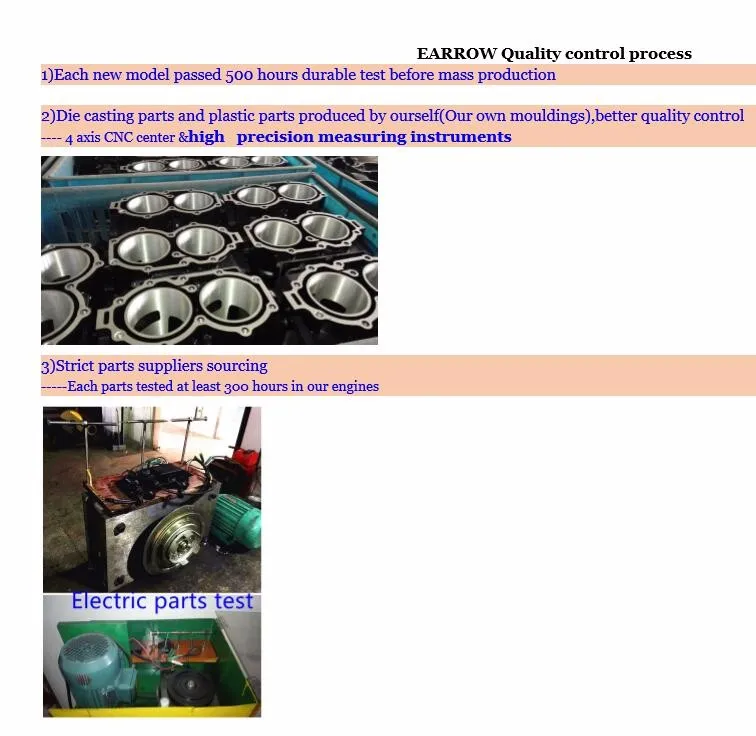 EARROW Quality control process

1)Each new model passed 500 hours durable test before mass production

2)Die casting parts and plastic parts produced by ourself(Our own mouldings),better quality control
---- 4 axis CNC center &high precision measuring instruments

3)Strict parts suppliers sourcing
-----Each parts tested at least 300 hours in our engines

Electric parts test